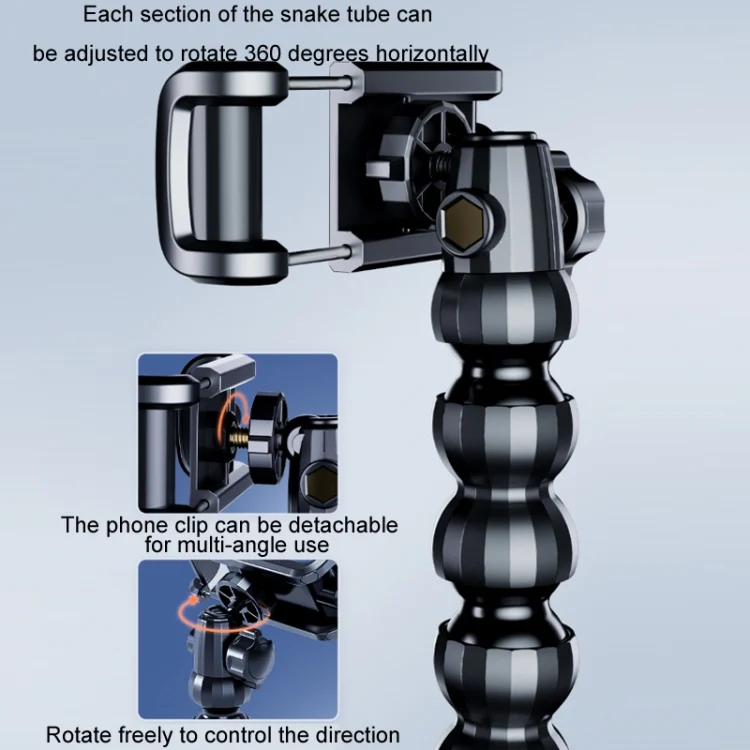 Each section of the snake tube can be adjusted to rotate 360 degrees horizontally

The phone clip can be detachable for multi-angle use

Rotate freely to control the direction