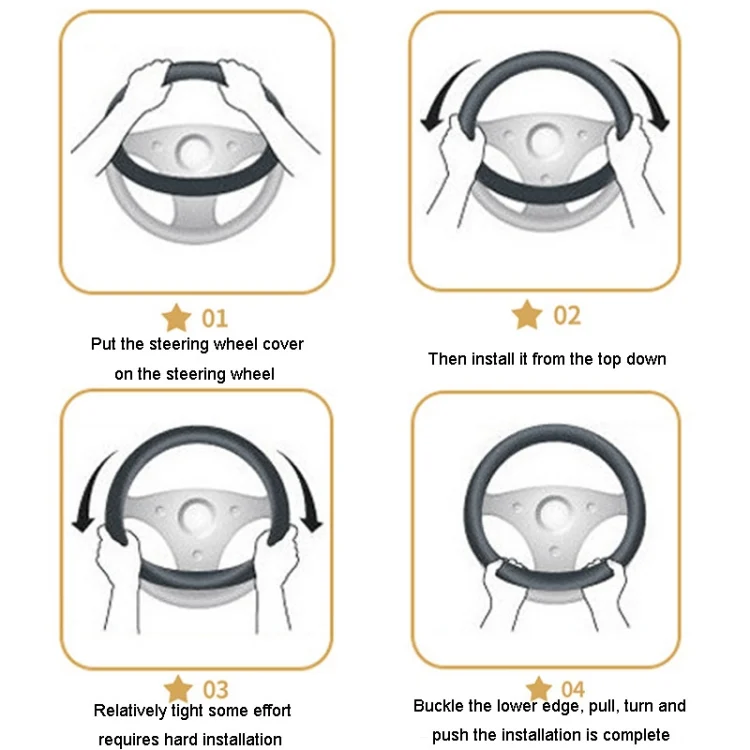 01
Put the steering wheel cover on the steering wheel

02
Then install it from the top down

03
Relatively tight some effort requires hard installation

04
Buckle the lower edge, pull, turn and push the installation is complete