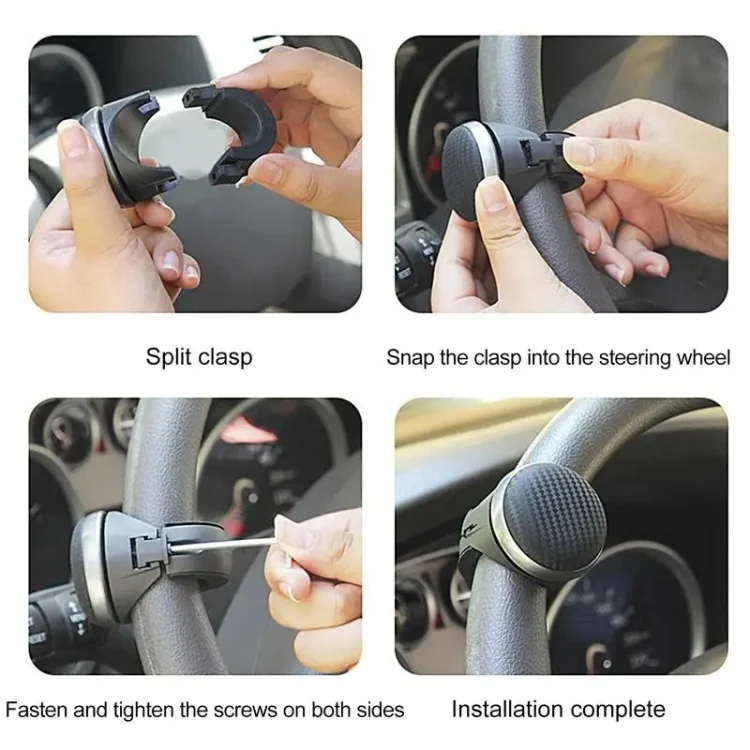 Split clasp

Snap the clasp into the steering wheel

Fasten and tighten the screws on both sides

Installation complete