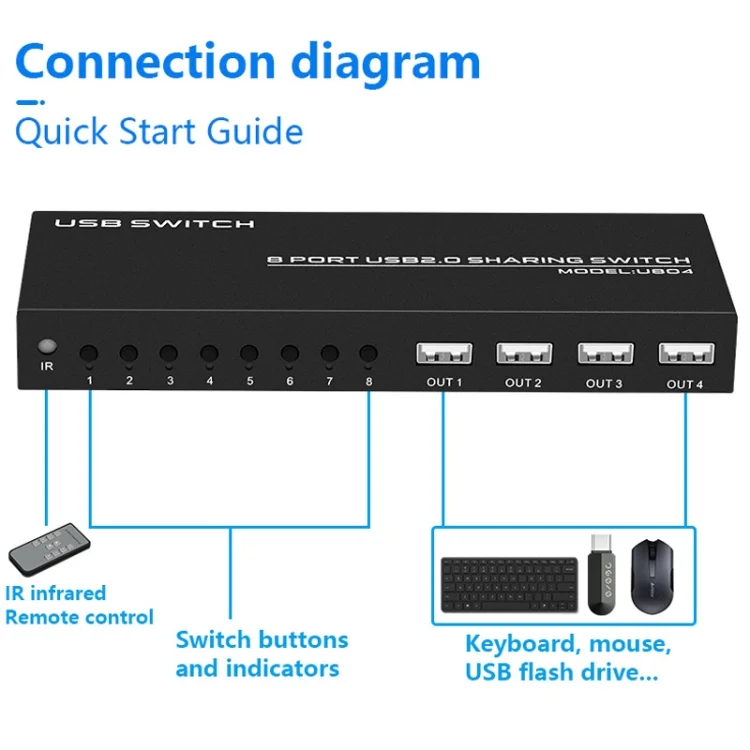 Connection diagram

Quick Start Guide

USB SWITCH

8 PORT USB2.0 SHARING SWITCH
MODEL:U804

IR 1 2 3 4 5 6 7 8 OUT 1 OUT 2 OUT 3 OUT 4

IR infrared
Remote control

Switch buttons
and indicators

Keyboard, mouse,
USB flash drive...