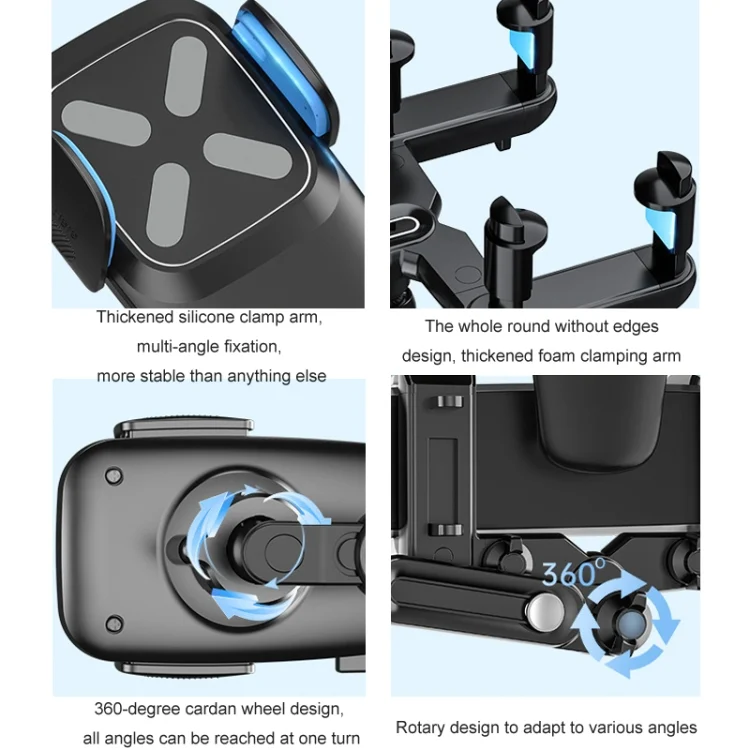 Thickened silicone clamp arm, multi-angle fixation, more stable than anything else

The whole round without edges design, thickened foam clamping arm

360°

360-degree cardan wheel design, all angles can be reached at one turn

Rotary design to adapt to various angles