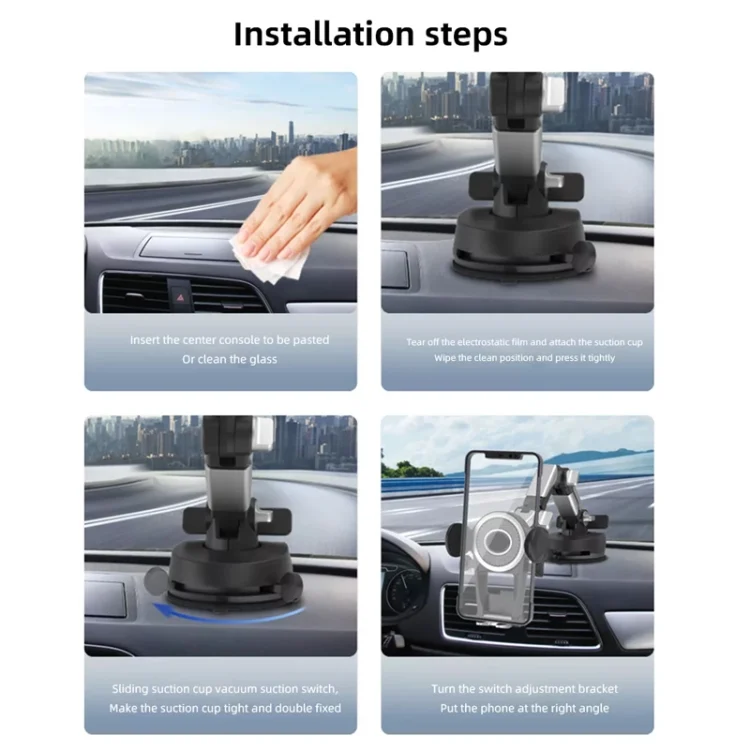 Installation steps

Insert the center console to be pasted
Or clean the glass

Tear off the electrostatic film and attach the suction cup
Wipe the clean position and press it tightly

Sliding suction cup vacuum suction switch,
Make the suction cup tight and double fixed

Turn the switch adjustment bracket
Put the phone at the right angle