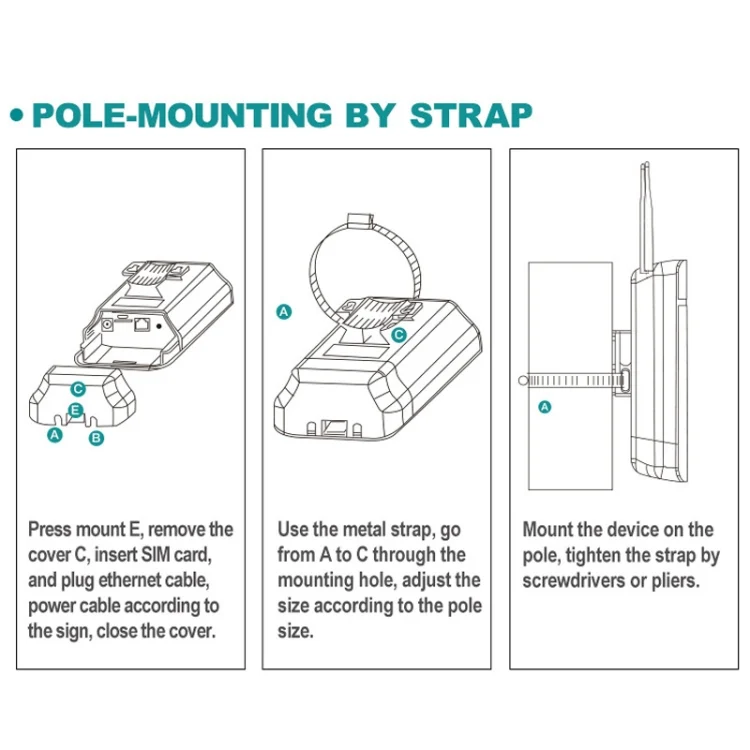 • POLE-MOUNTING BY STRAP

C
E
A
B

Press mount E, remove the cover C, insert SIM card, and plug ethernet cable, power cable according to the sign, close the cover.

A
C

Use the metal strap, go from A to C through the mounting hole, adjust the size according to the pole size.

A

Mount the device on the pole, tighten the strap by screwdrivers or pliers.