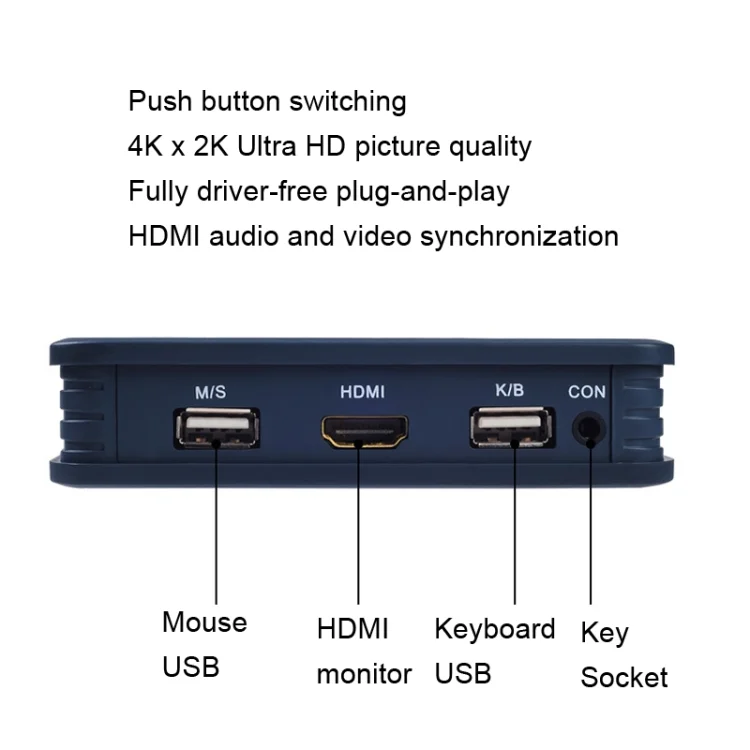 Push button switching
4K x 2K Ultra HD picture quality
Fully driver-free plug-and-play
HDMI audio and video synchronization

M/S
HDMI
K/B
CON

Mouse USB

HDMI monitor

Keyboard USB

Key Socket