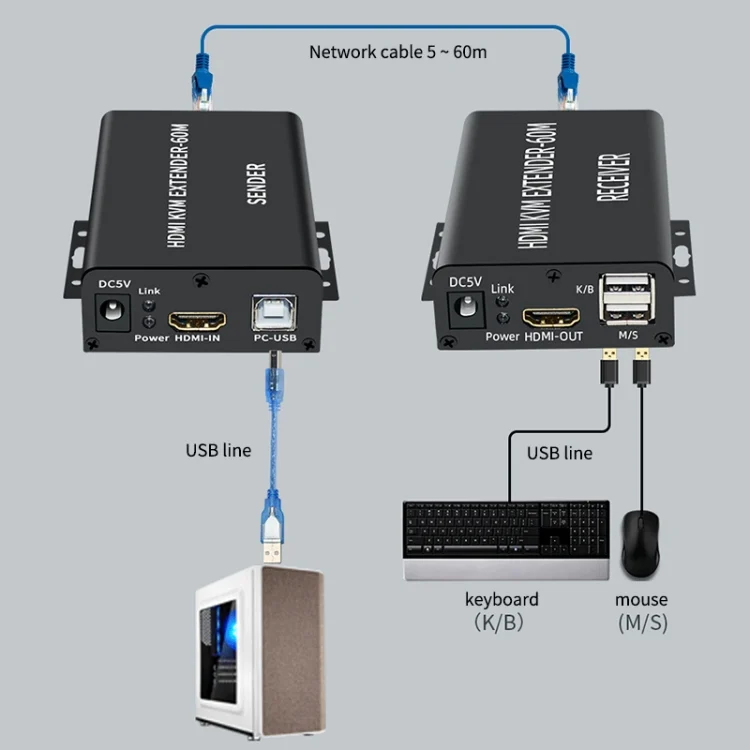 Network cable 5 ~ 60m

HDMI KVM EXTENDER-60M

SENDER

DC5V
Link
Power HDMI-IN
PC-USB

HDMI KVM EXTENDER-60M

RECEIVER

DC5V
Link
Power HDMI-OUT
K/B
M/S

USB line

USB line

keyboard
(K/B)

mouse
(M/S)