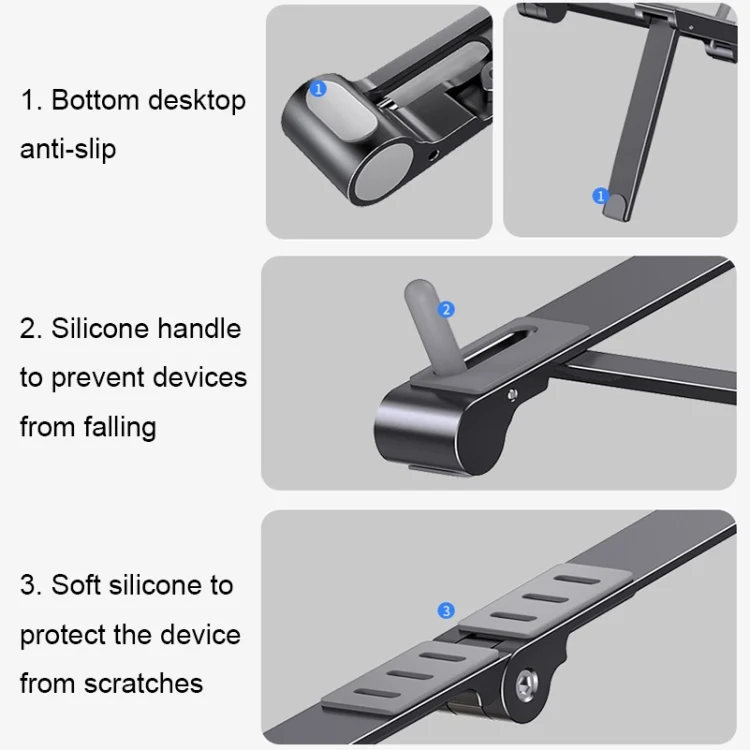 1. Bottom desktop anti-slip

1

1

2. Silicone handle to prevent devices from falling

2

3. Soft silicone to protect the device from scratches

3