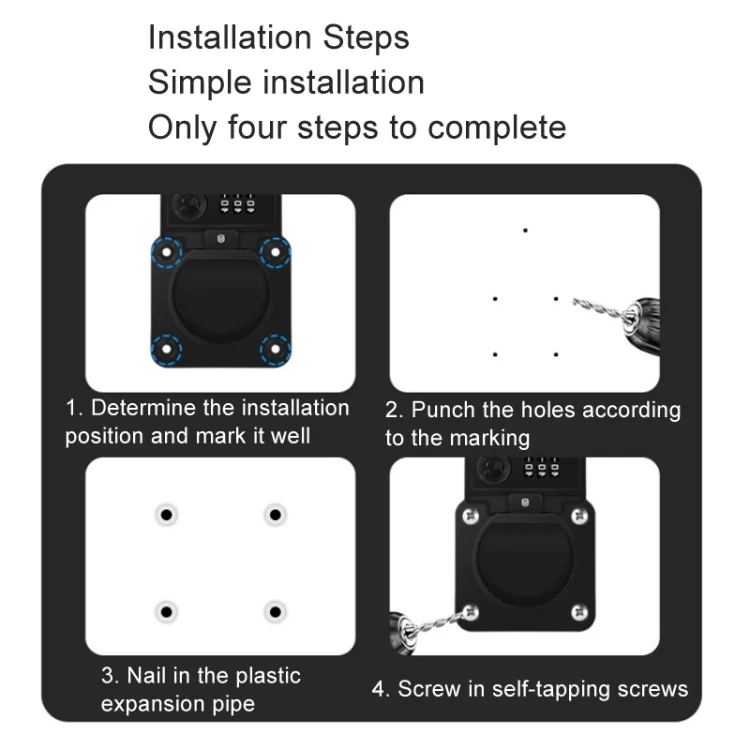 Installation Steps
Simple installation
Only four steps to complete

1. Determine the installation position and mark it well

2. Punch the holes according to the marking

3. Nail in the plastic expansion pipe

4. Screw in self-tapping screws