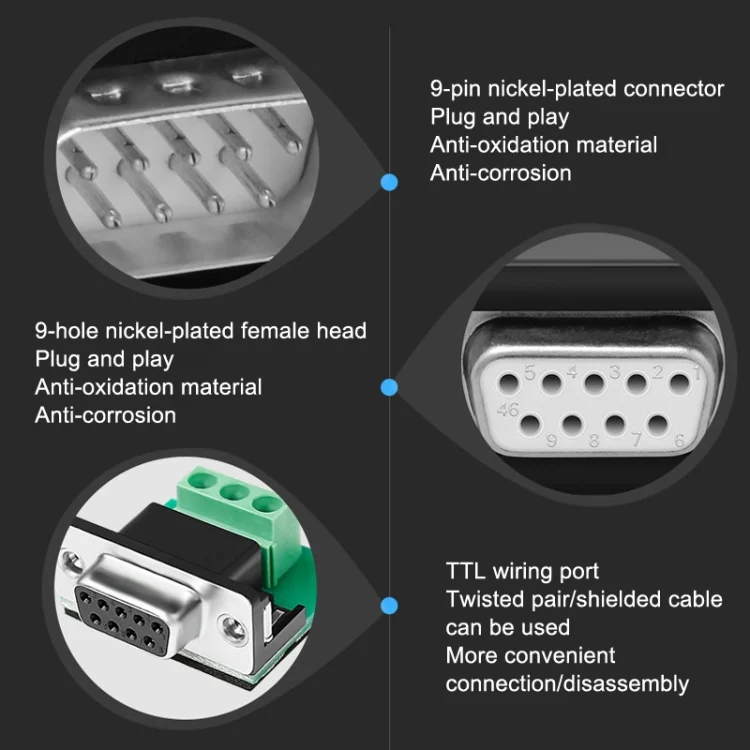 9-pin nickel-plated connector
Plug and play
Anti-oxidation material
Anti-corrosion

9-hole nickel-plated female head
Plug and play
Anti-oxidation material
Anti-corrosion

5 4 3 2 1
46
9 8 7 6

TTL wiring port
Twisted pair/shielded cable can be used
More convenient connection/disassembly