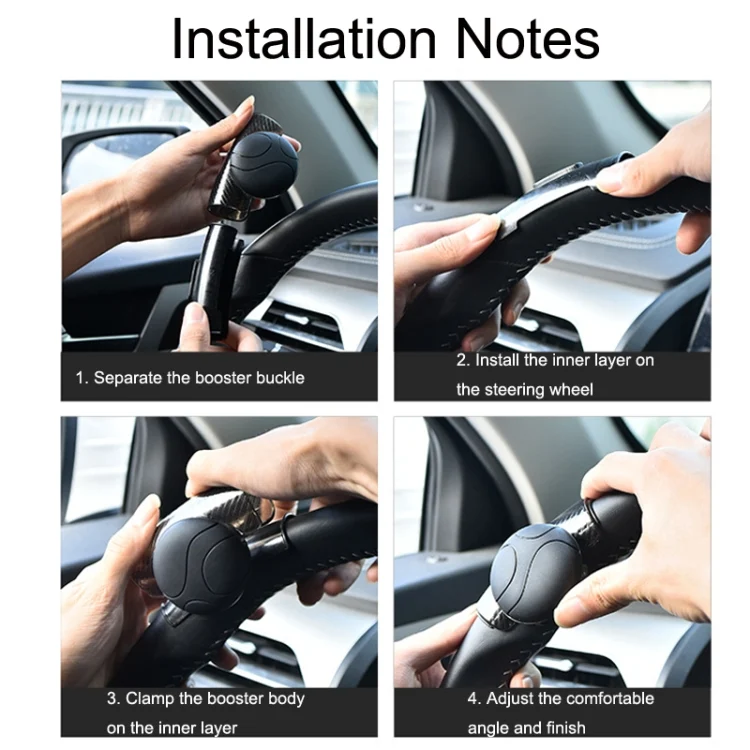 Installation Notes

1. Separate the booster buckle

2. Install the inner layer on the steering wheel

3. Clamp the booster body on the inner layer

4. Adjust the comfortable angle and finish