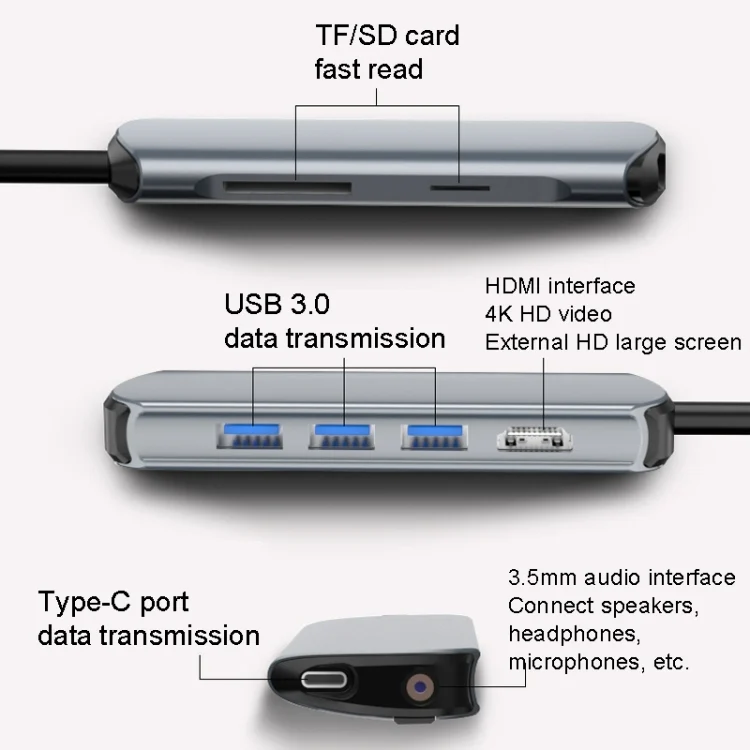 TF/SD card
fast read

USB 3.0
data transmission

HDMI interface
4K HD video
External HD large screen

Type-C port
data transmission

3.5mm audio interface
Connect speakers,
headphones,
microphones, etc.