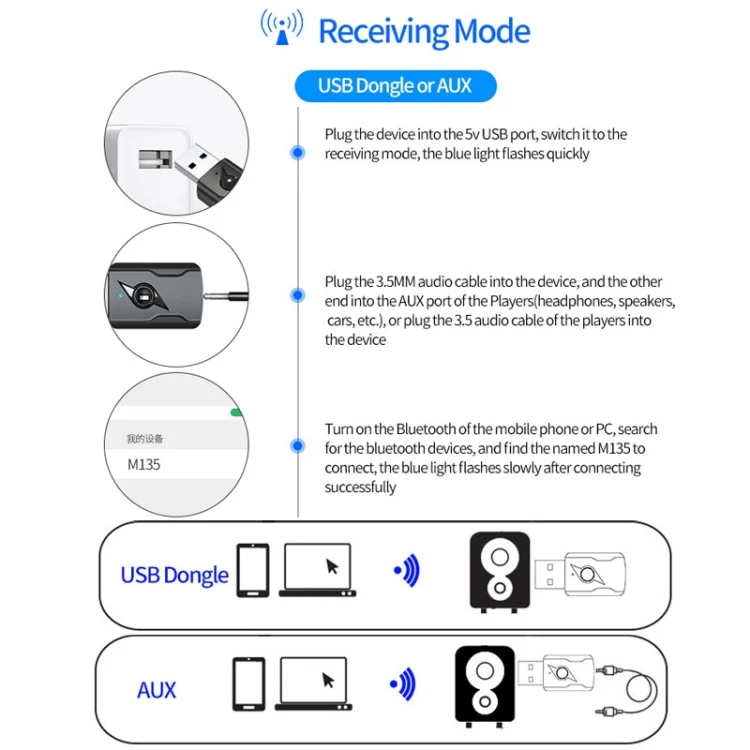 Receiving Mode

USB Dongle or AUX

Plug the device into the 5v USB port, switch it to the receiving mode, the blue light flashes quickly

Plug the 3.5MM audio cable into the device, and the other end into the AUX port of the Players(headphones, speakers, cars, etc.), or plug the 3.5 audio cable of the players into the device

我的设备

M135

Turn on the Bluetooth of the mobile phone or PC, search for the bluetooth devices, and find the named M135 to connect, the blue light flashes slowly after connecting successfully

USB Dongle

AUX