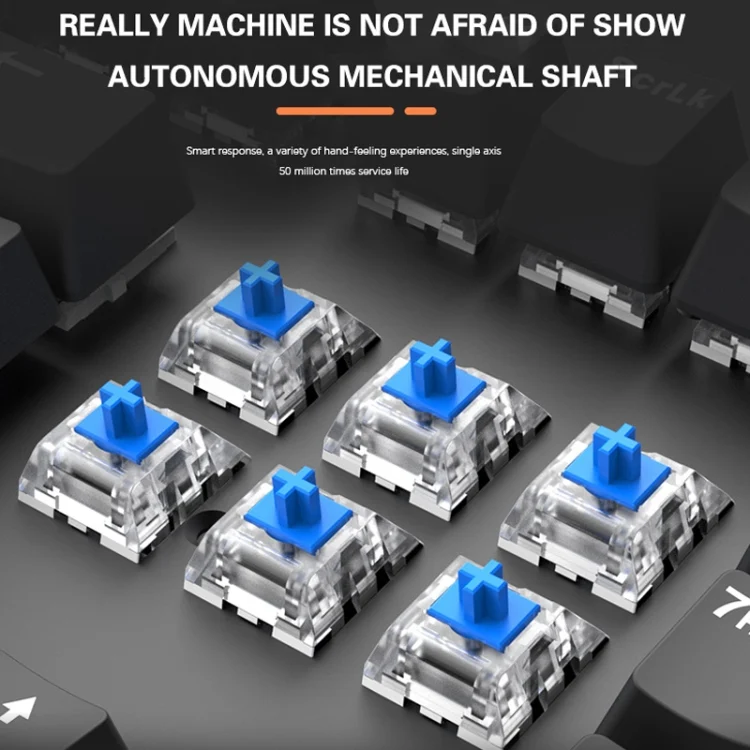 REALLY MACHINE IS NOT AFRAID OF SHOW
AUTONOMOUS MECHANICAL SHAFT

Smart response, a variety of hand-feeling experiences, single axis
50 million times service life

ScrLk

7