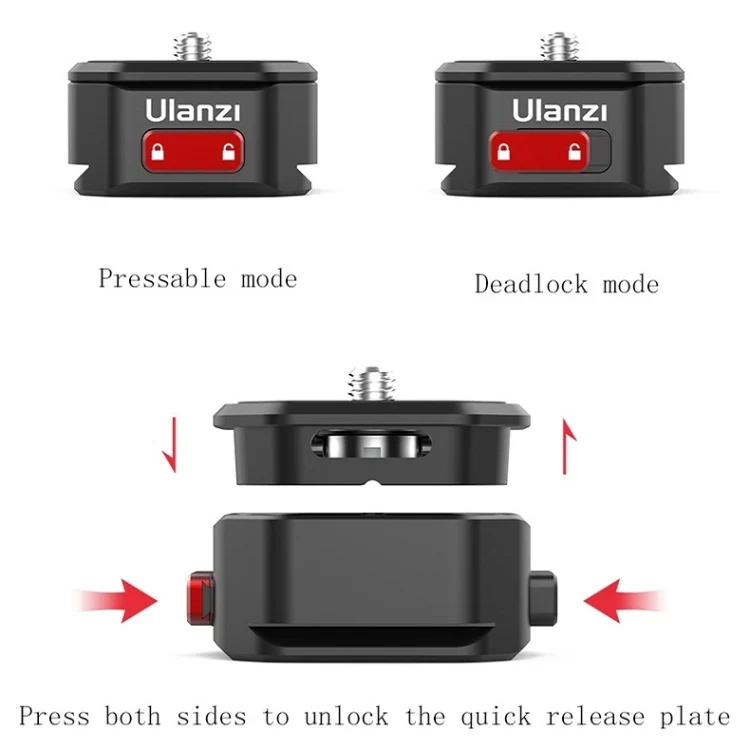 Ulanzi

Ulanzi

Pressable mode

Deadlock mode

Press both sides to unlock the quick release plate