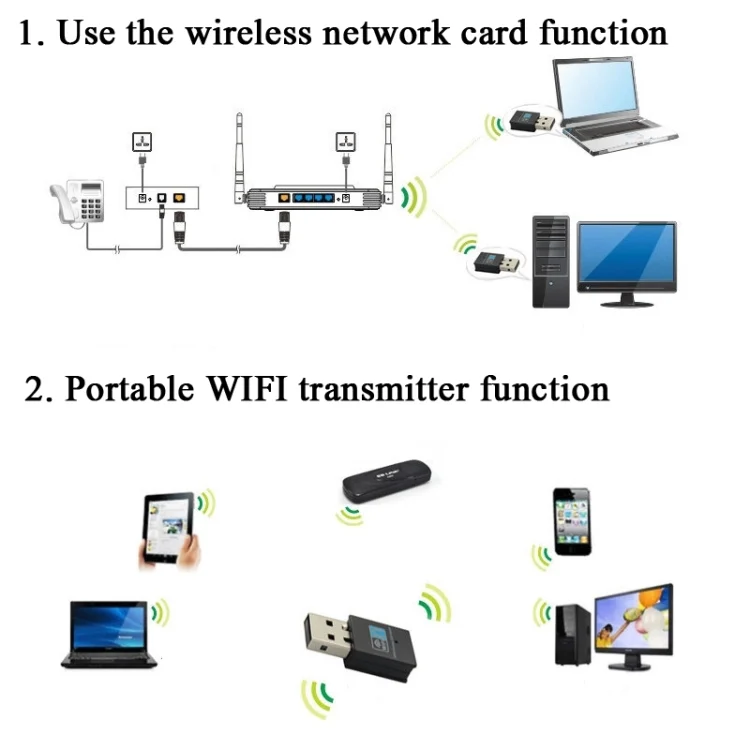 1. Use the wireless network card function

2. Portable WIFI transmitter function