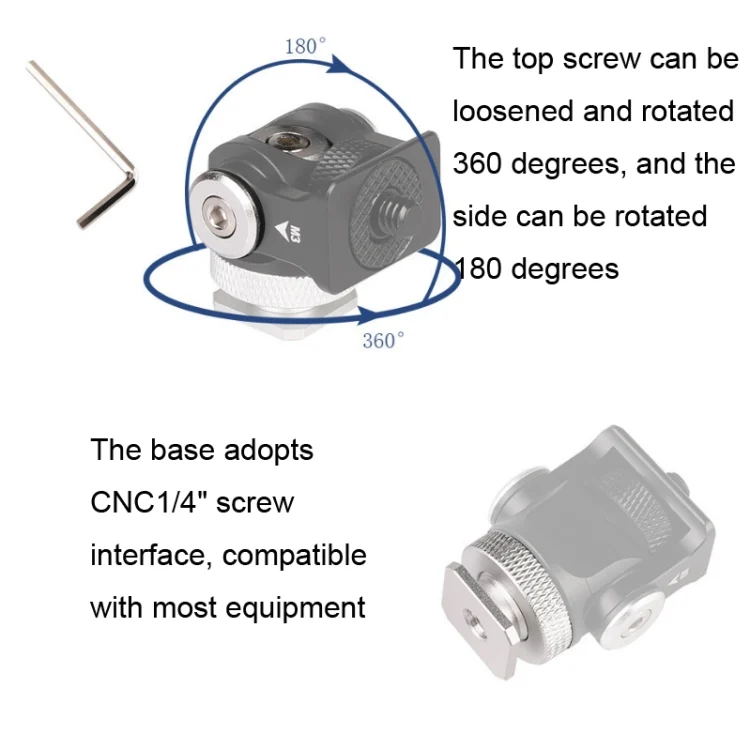 180°

M3

360°

The top screw can be loosened and rotated 360 degrees, and the side can be rotated 180 degrees

The base adopts CNC1/4" screw interface, compatible with most equipment