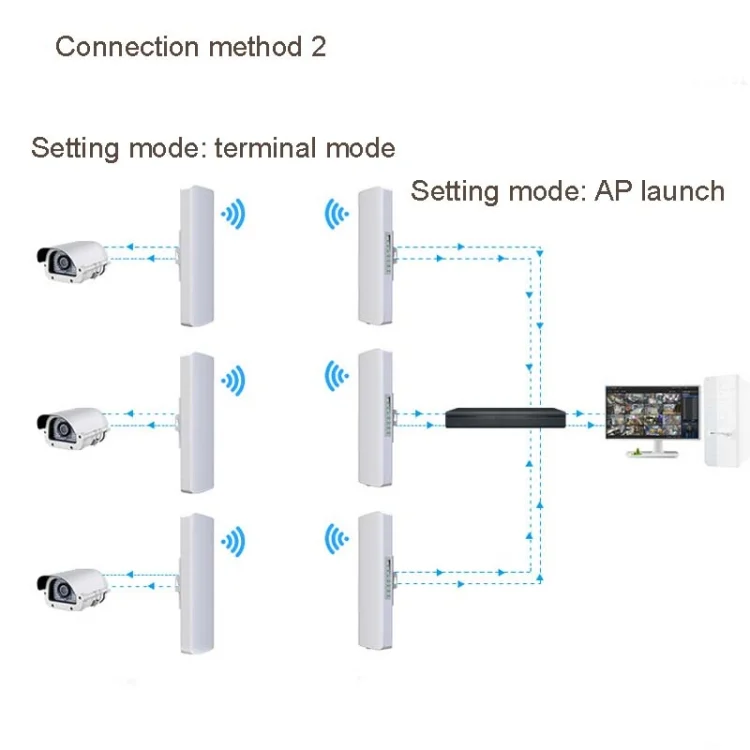 Connection method 2

Setting mode: terminal mode

Setting mode: AP launch