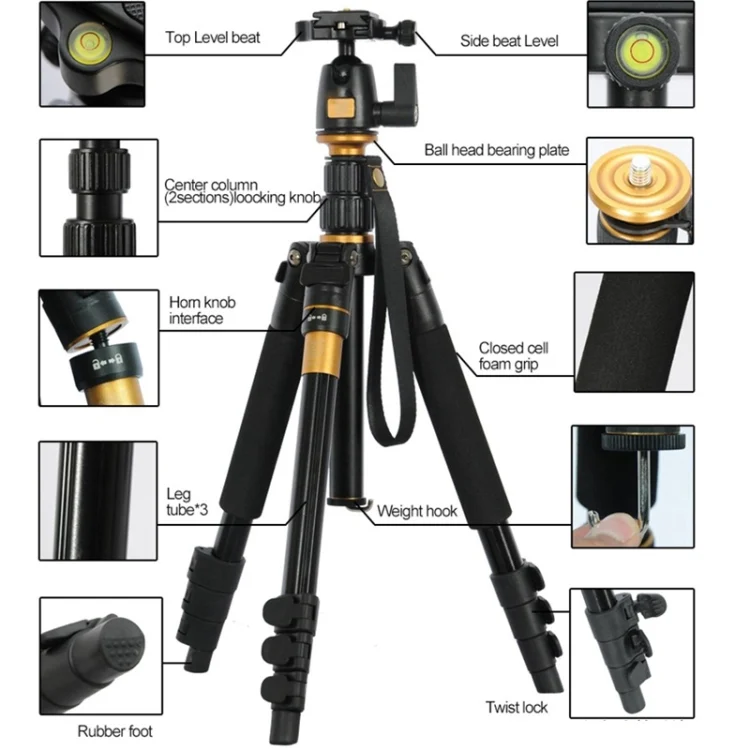 Top Level beat

Side beat Level

Ball head bearing plate

Center column (2sections)loocking knob

Horn knob interface

Closed cell foam grip

Leg tube*3

Weight hook

Twist lock

Rubber foot