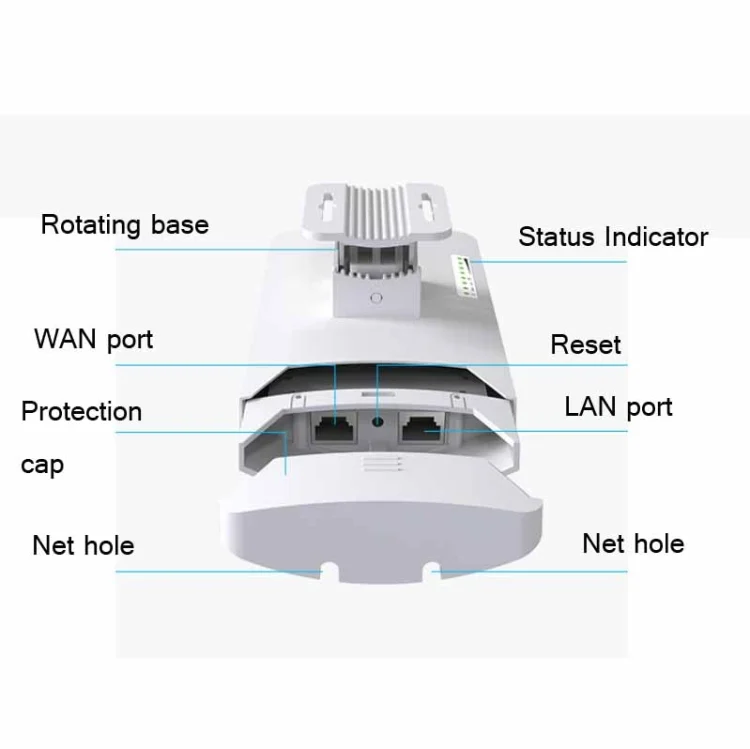 Rotating base

Status Indicator

WAN port

Reset

Protection cap

LAN port

Net hole

Net hole