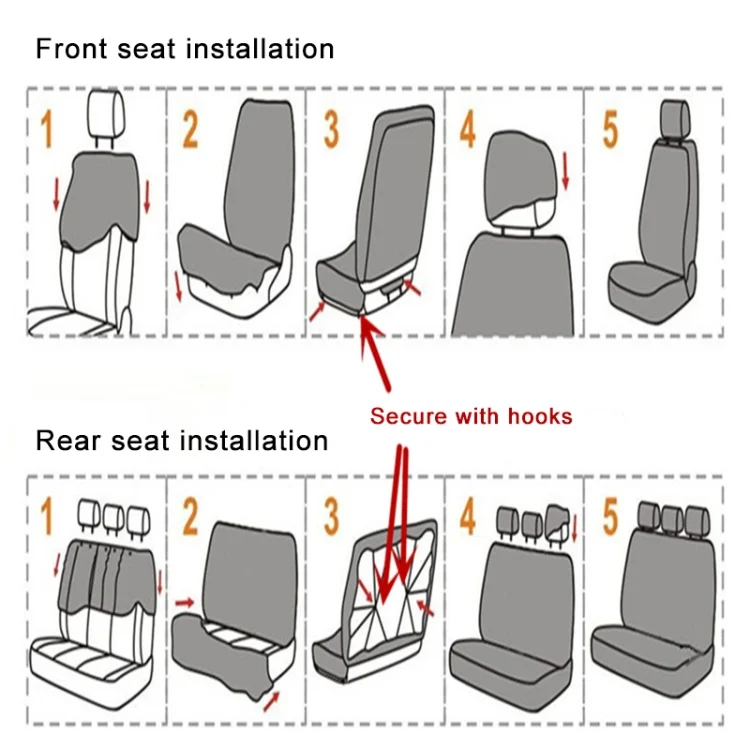 Front seat installation

1

2

3

4

5

Secure with hooks

Rear seat installation

1

2

3

4

5