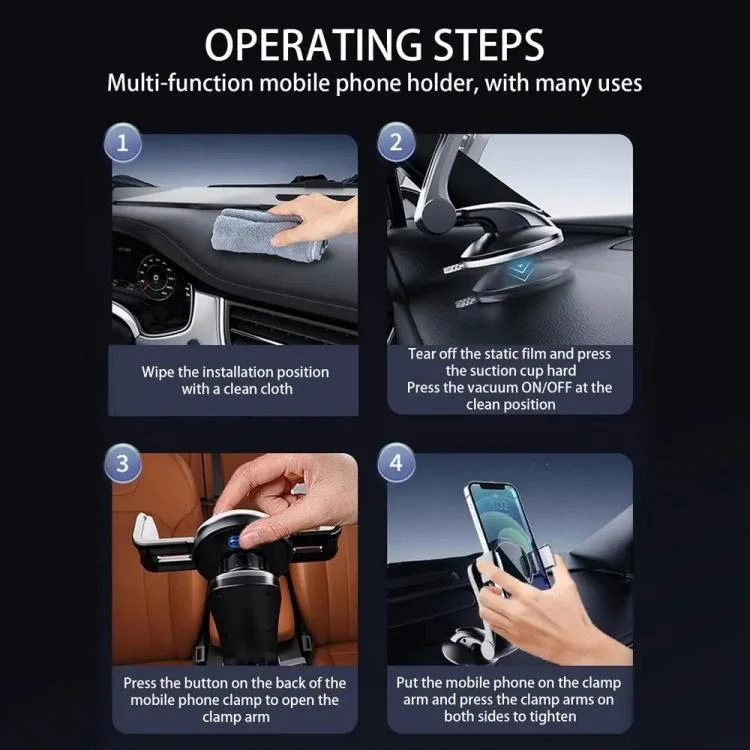 OPERATING STEPS
Multi-function mobile phone holder, with many uses

1

Wipe the installation position with a clean cloth

2

Tear off the static film and press the suction cup hard
Press the vacuum ON/OFF at the clean position

3

Press the button on the back of the mobile phone clamp to open the clamp arm

4

Put the mobile phone on the clamp arm and press the clamp arms on both sides to tighten