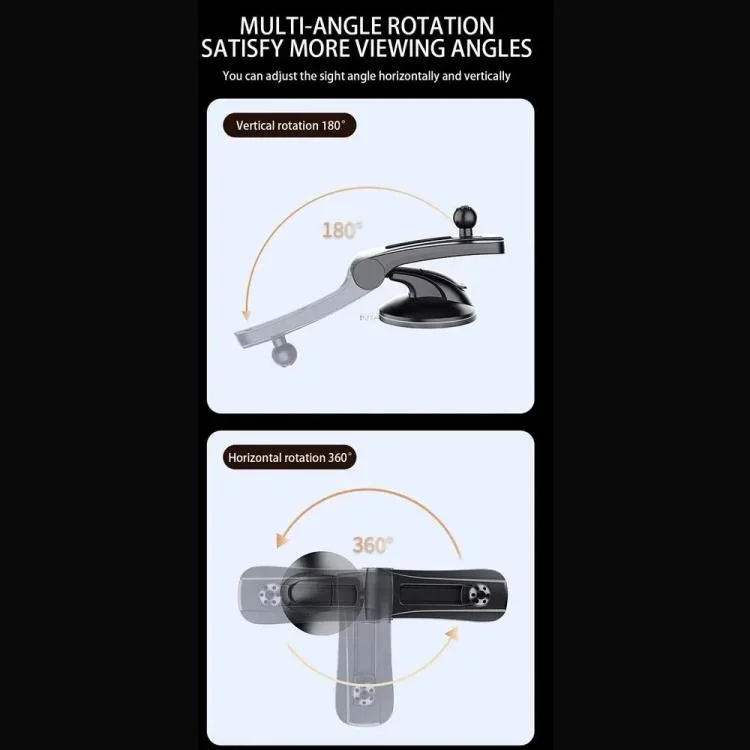 MULTI-ANGLE ROTATION
SATISFY MORE VIEWING ANGLES

You can adjust the sight angle horizontally and vertically

Vertical rotation 180°

180°

Horizontal rotation 360°

360°