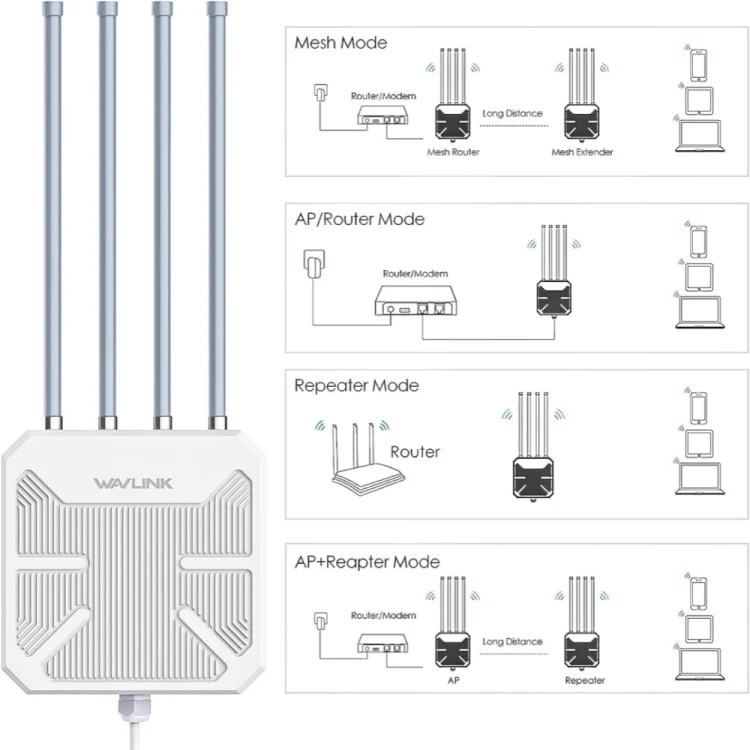 WAVLINK

Mesh Mode

Router/Modem

Long Distance

Mesh Router

Mesh Extender

AP/Router Mode

Router/Modem

Repeater Mode

Router

AP+Reapter Mode

Router/Modem

Long Distance

AP

Repeater