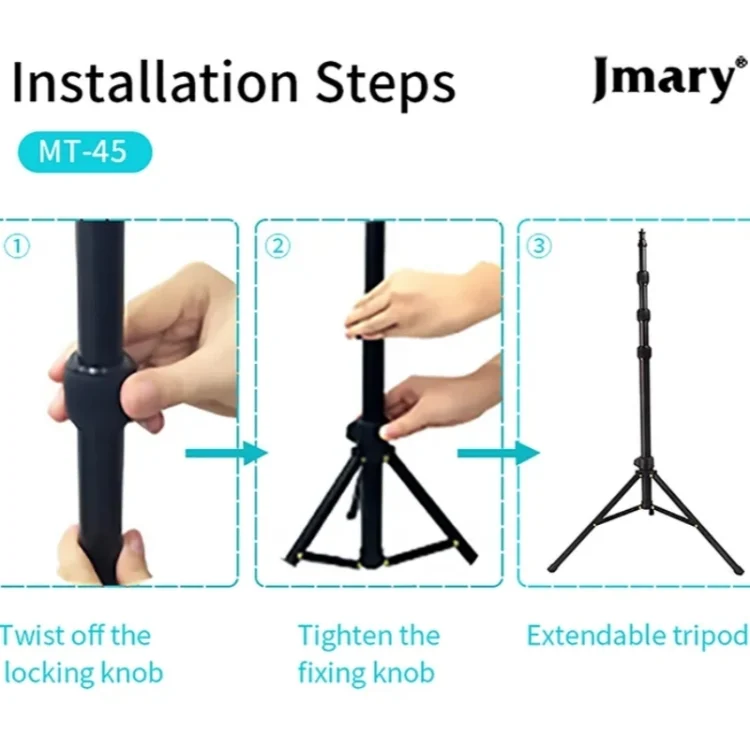 Installation Steps

Jmary®

MT-45

①

②

③

Twist off the locking knob

Tighten the fixing knob

Extendable tripod