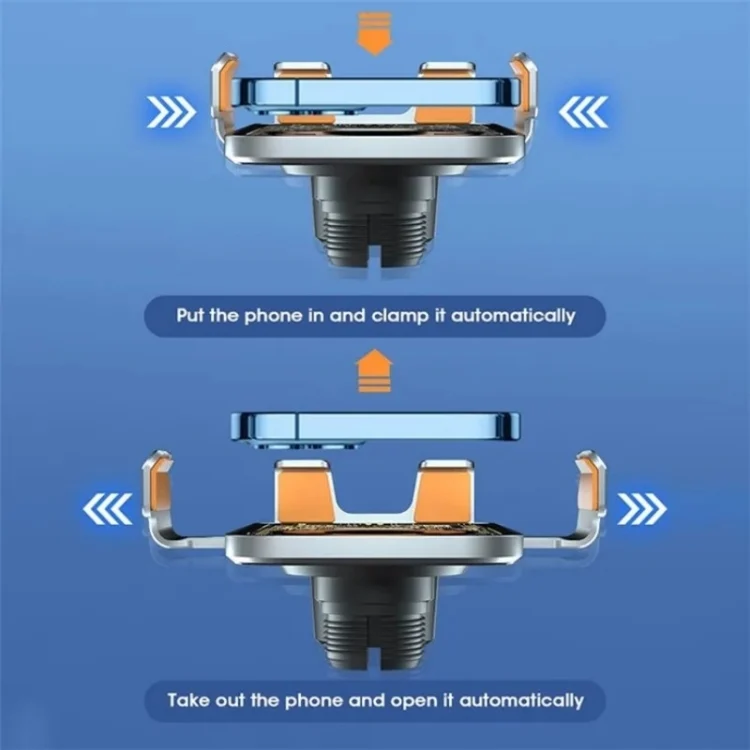 Put the phone in and clamp it automatically

Take out the phone and open it automatically