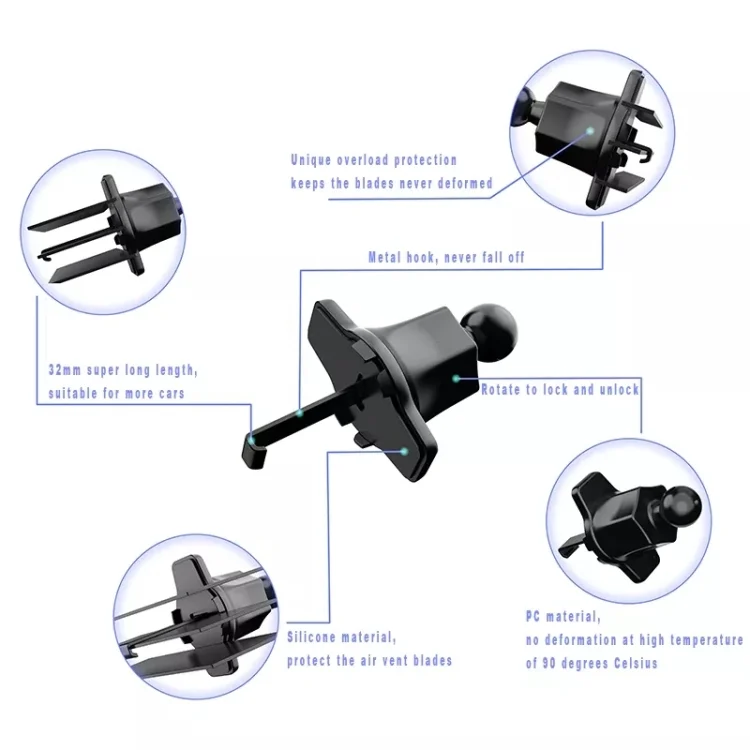 Unique overload protection
keeps the blades never deformed

Metal hook, never fall off

32mm super long length,
suitable for more cars

Rotate to lock and unlock

Silicone material,
protect the air vent blades

PC material,
no deformation at high temperature
of 90 degrees Celsius