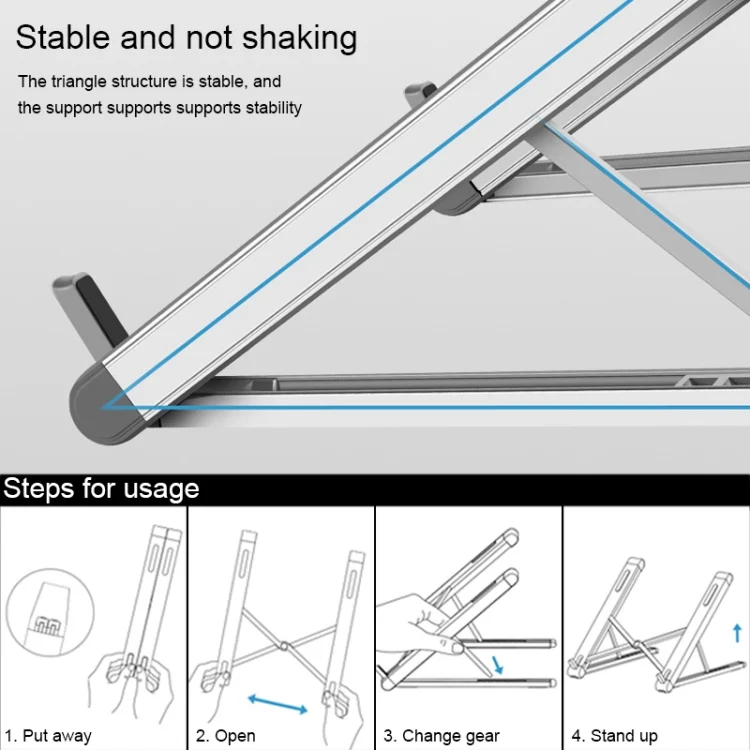 Stable and not shaking

The triangle structure is stable, and the support supports supports stability

Steps for usage

1. Put away

2. Open

3. Change gear

4. Stand up