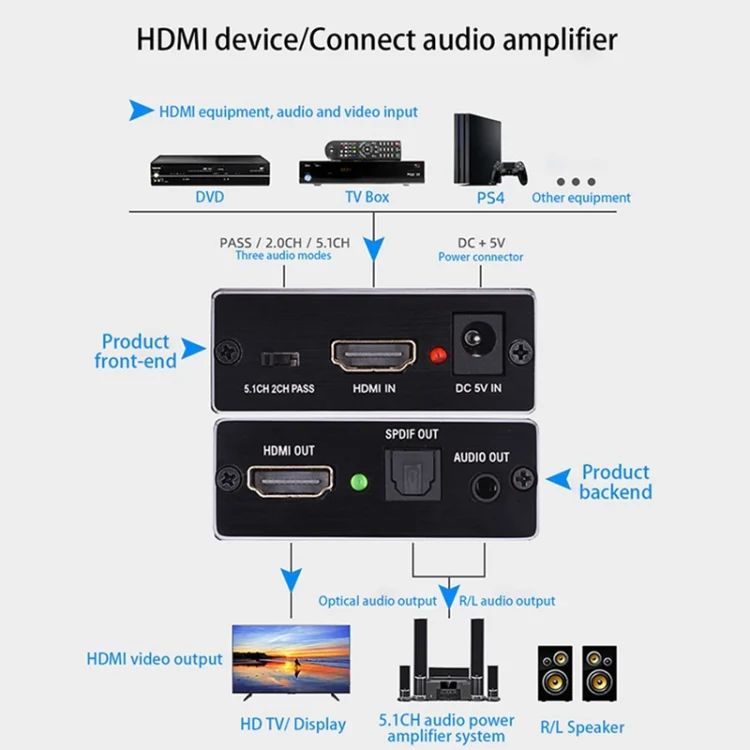 HDMI device/Connect audio amplifier

HDMI equipment, audio and video input

DVD

TV Box

PS4

Other equipment

PASS / 2.0CH / 5.1CH
Three audio modes

DC + 5V
Power connector

Product front-end

5.1CH 2CH PASS

HDMI IN

DC 5V IN

HDMI OUT

SPDIF OUT

AUDIO OUT

Product backend

Optical audio output

R/L audio output

HDMI video output

HD TV/ Display

5.1CH audio power amplifier system

R/L Speaker