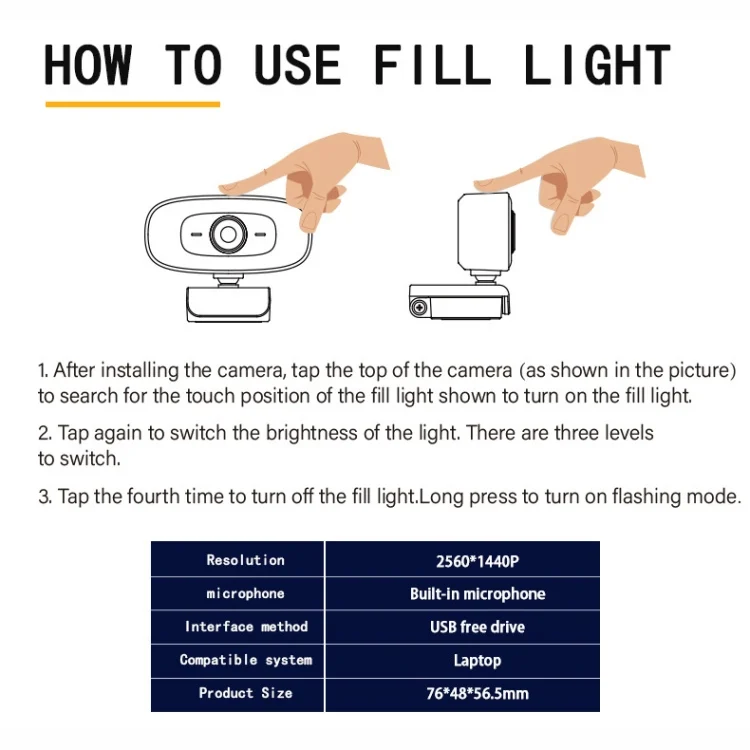 HOW TO USE FILL LIGHT

1. After installing the camera, tap the top of the camera (as shown in the picture) to search for the touch position of the fill light shown to turn on the fill light.

2. Tap again to switch the brightness of the light. There are three levels to switch.

3. Tap the fourth time to turn off the fill light.Long press to turn on flashing mode.

| Resolution | 2560*1440P |
|---|---|
| microphone | Built-in microphone |
| Interface method | USB free drive |
| Compatible system | Laptop |
| Product Size | 76*48*56.5mm |