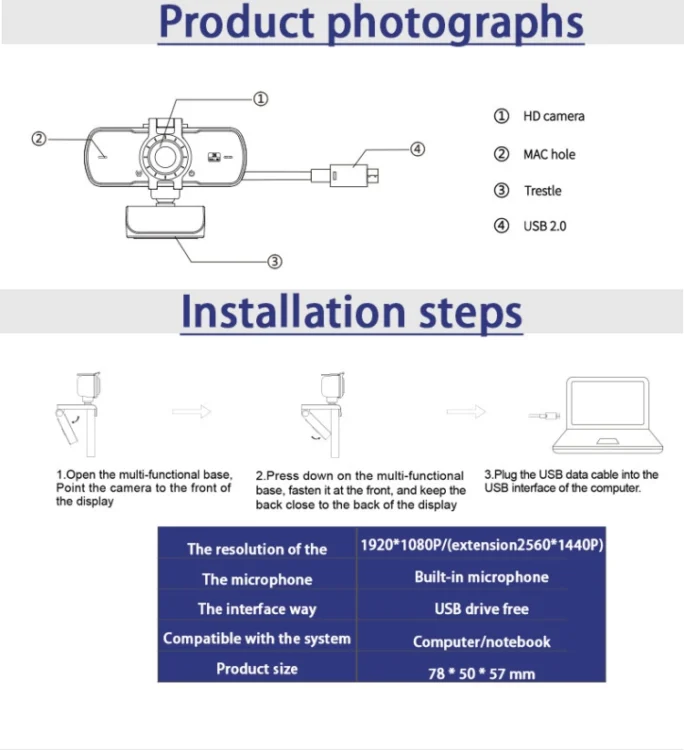 Product photographs

①
②
④
③

① HD camera
② MAC hole
③ Trestle
④ USB 2.0

Installation steps

1.Open the multi-functional base, Point the camera to the front of the display

2.Press down on the multi-functional base, fasten it at the front, and keep the back close to the back of the display

3.Plug the USB data cable into the USB interface of the computer.

| The resolution of the | 1920*1080P/(extension2560*1440P) |
|---|---|
| The microphone | Built-in microphone |
| The interface way | USB drive free |
| Compatible with the system | Computer/notebook |
| Product size | 78 * 50 * 57 mm |