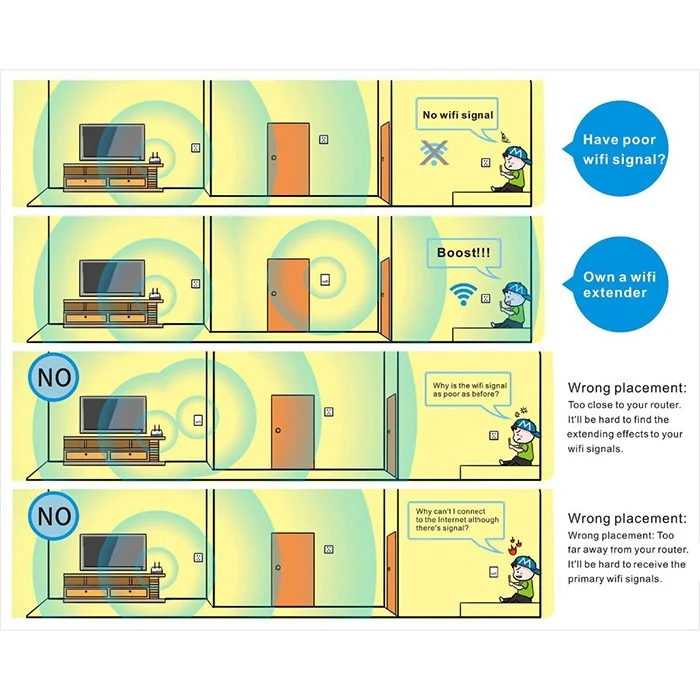 No wifi signal

Have poor wifi signal?

Boost!!!

Own a wifi extender

NO

Why is the wifi signal as poor as before?

Wrong placement:
Too close to your router. It'll be hard to find the extending effects to your wifi signals.

NO

Why can't I connect to the Internet although there's signal?

Wrong placement:
Wrong placement: Too far away from your router. It'll be hard to receive the primary wifi signals.