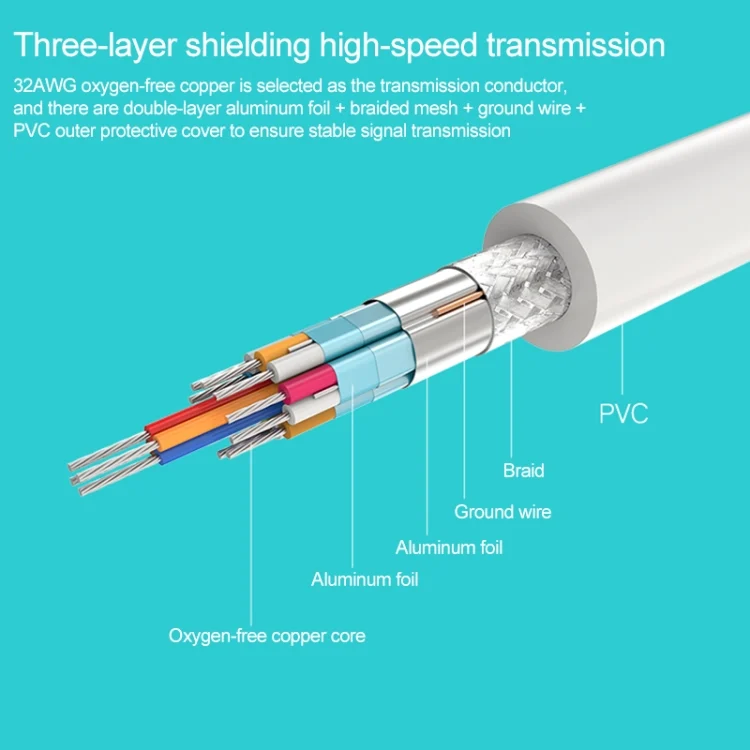 Three-layer shielding high-speed transmission

32AWG oxygen-free copper is selected as the transmission conductor, and there are double-layer aluminum foil + braided mesh + ground wire + PVC outer protective cover to ensure stable signal transmission

PVC

Braid

Ground wire

Aluminum foil

Aluminum foil

Oxygen-free copper core