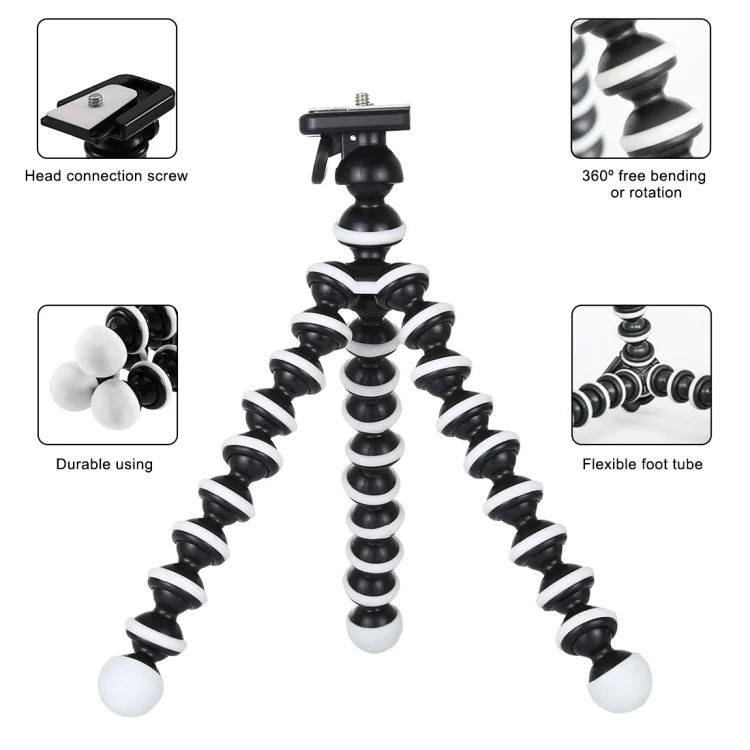 Head connection screw

360º free bending or rotation

Durable using

Flexible foot tube