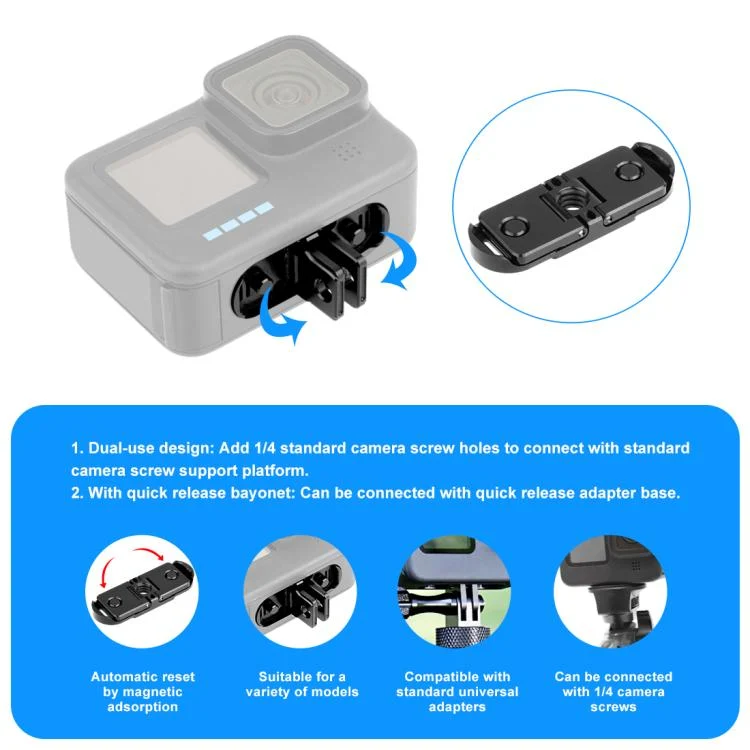 1. Dual-use design: Add 1/4 standard camera screw holes to connect with standard camera screw support platform.
2. With quick release bayonet: Can be connected with quick release adapter base.

Automatic reset by magnetic adsorption

Suitable for a variety of models

Compatible with standard universal adapters

Can be connected with 1/4 camera screws