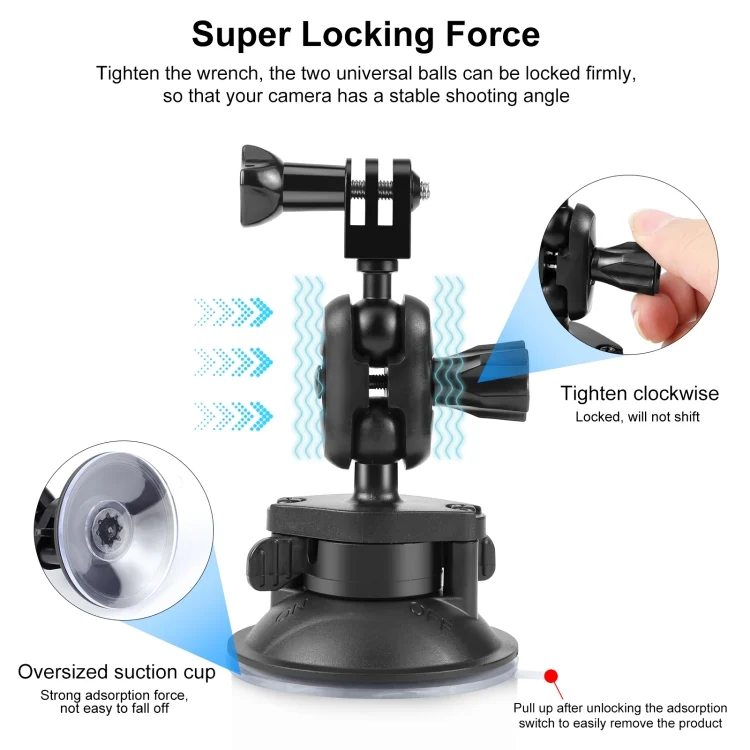 Super Locking Force

Tighten the wrench, the two universal balls can be locked firmly, so that your camera has a stable shooting angle

Tighten clockwise
Locked, will not shift

ON OFF

Oversized suction cup
Strong adsorption force, not easy to fall off

Pull up after unlocking the adsorption switch to easily remove the product