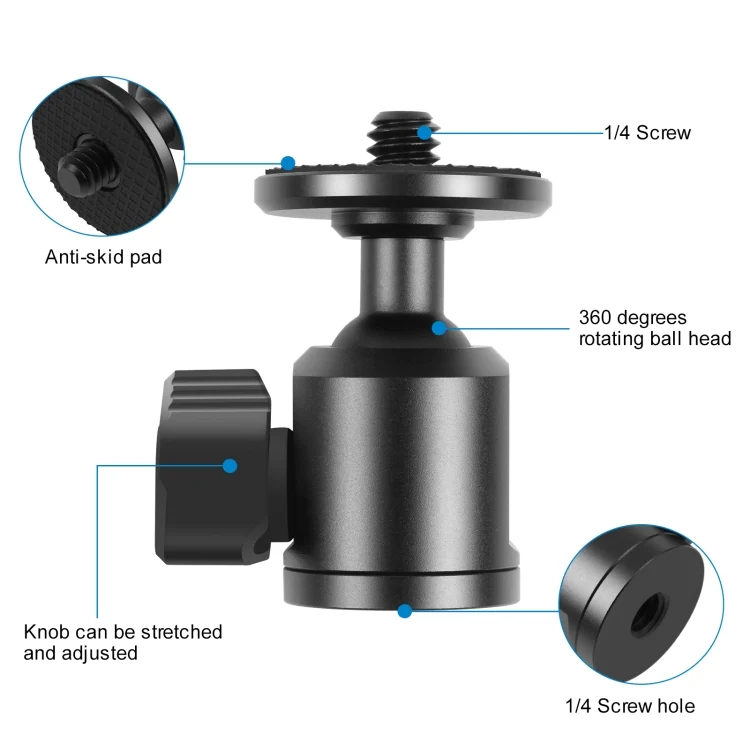 1/4 Screw

Anti-skid pad

360 degrees
rotating ball head

Knob can be stretched
and adjusted

1/4 Screw hole