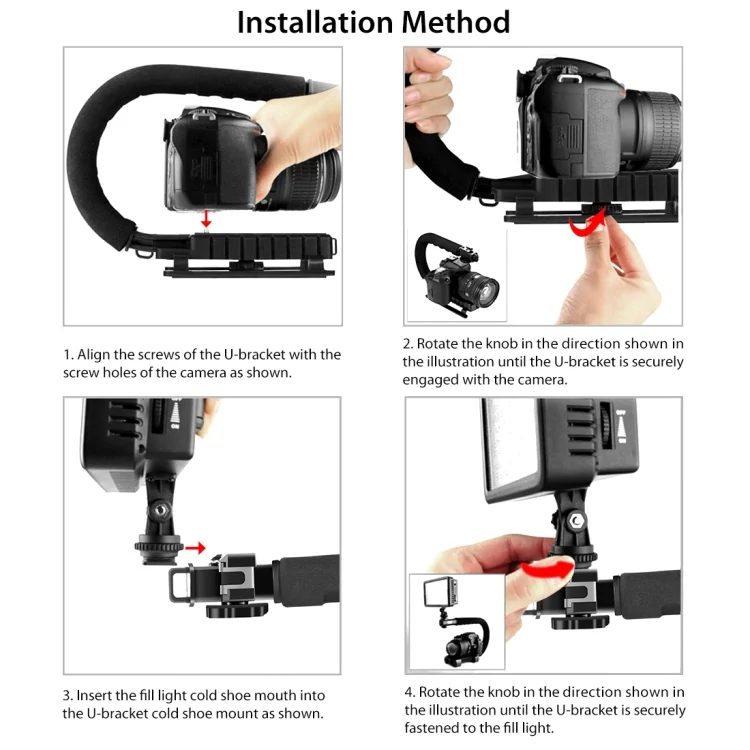 Installation Method

1. Align the screws of the U-bracket with the screw holes of the camera as shown.

2. Rotate the knob in the direction shown in the illustration until the U-bracket is securely engaged with the camera.

3. Insert the fill light cold shoe mouth into the U-bracket cold shoe mount as shown.

4. Rotate the knob in the direction shown in the illustration until the U-bracket is securely fastened to the fill light.