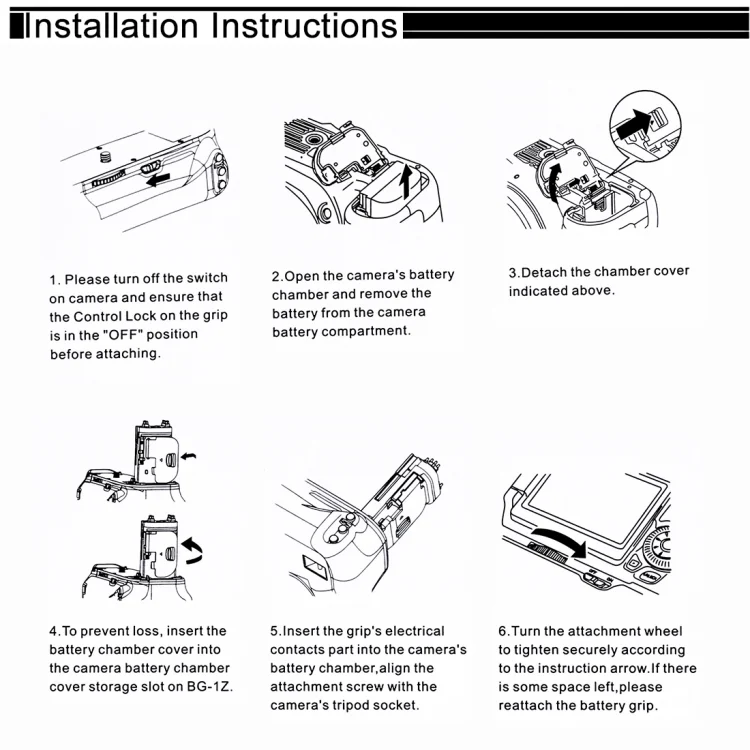 Installation Instructions

1. Please turn off the switch on camera and ensure that the Control Lock on the grip is in the "OFF" position before attaching.

2.Open the camera's battery chamber and remove the battery from the camera battery compartment.

3.Detach the chamber cover indicated above.

4.To prevent loss, insert the battery chamber cover into the camera battery chamber cover storage slot on BG-1Z.

5.Insert the grip's electrical contacts part into the camera's battery chamber,align the attachment screw with the camera's tripod socket.

6.Turn the attachment wheel to tighten securely according to the instruction arrow.If there is some space left,please reattach the battery grip.