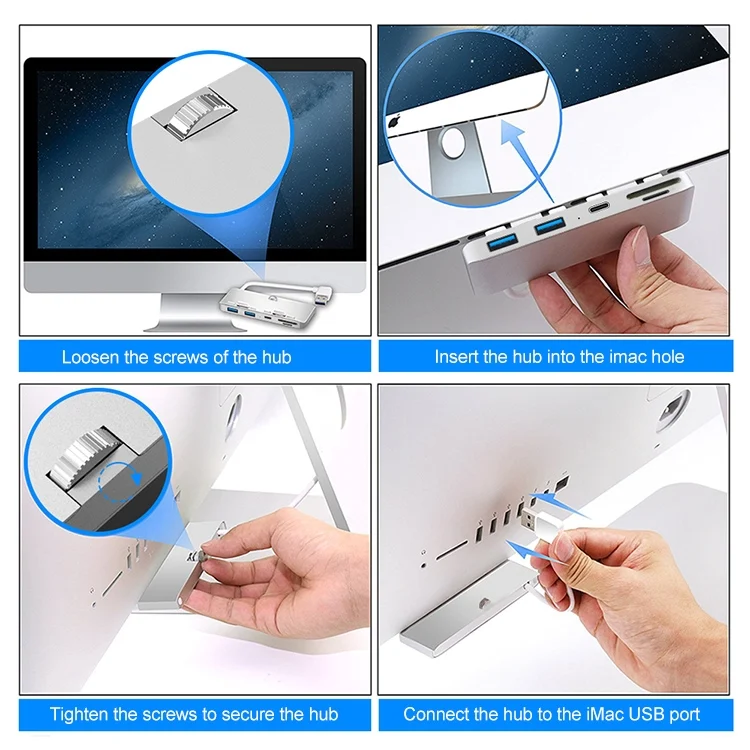 Loosen the screws of the hub

Insert the hub into the imac hole

Tighten the screws to secure the hub

Connect the hub to the iMac USB port