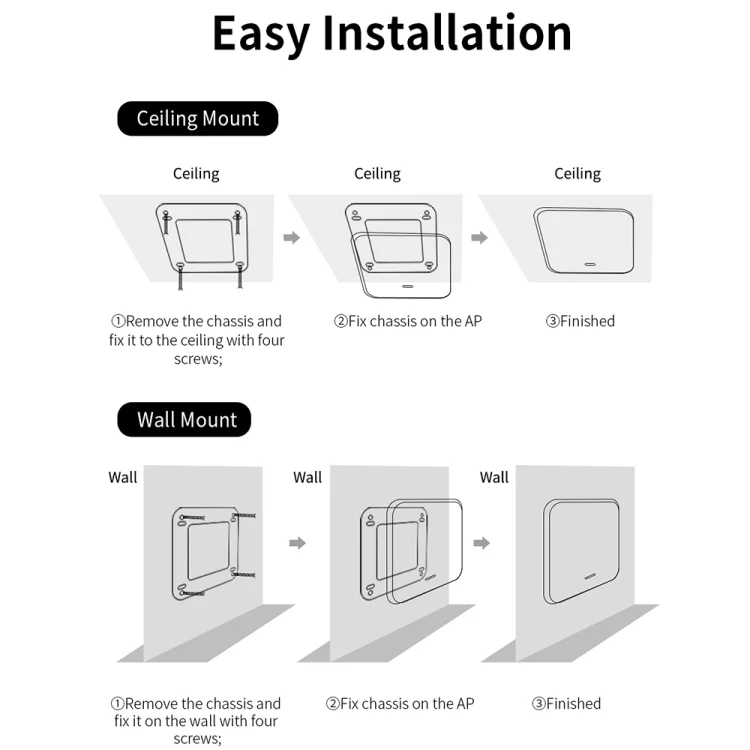 Easy Installation

Ceiling Mount

Ceiling

Ceiling

Ceiling

①Remove the chassis and fix it to the ceiling with four screws;

②Fix chassis on the AP

③Finished

Wall Mount

Wall

Wall

Wall

①Remove the chassis and fix it on the wall with four screws;

②Fix chassis on the AP

③Finished