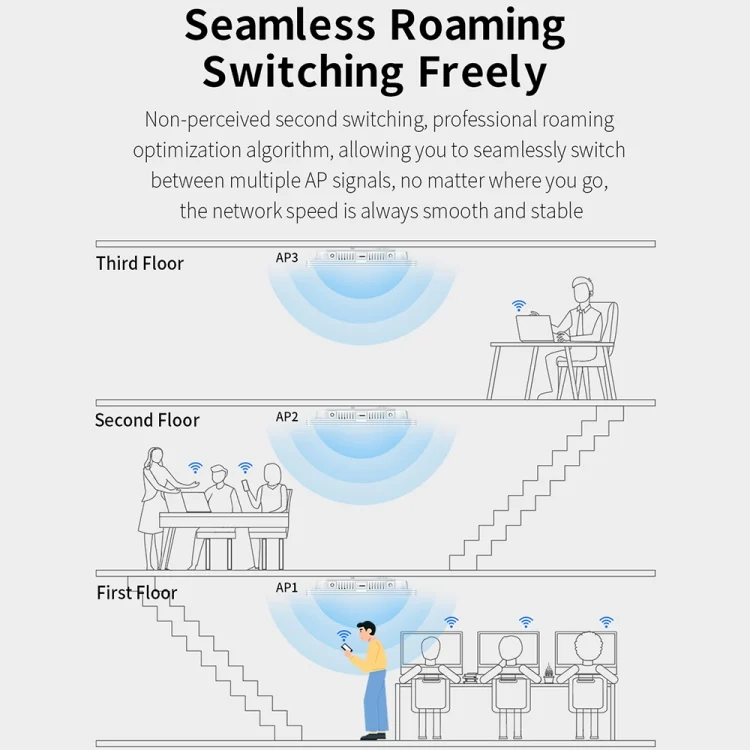 Seamless Roaming Switching Freely

Non-perceived second switching, professional roaming optimization algorithm, allowing you to seamlessly switch between multiple AP signals, no matter where you go, the network speed is always smooth and stable

Third Floor

AP3

Second Floor

AP2

First Floor

AP1