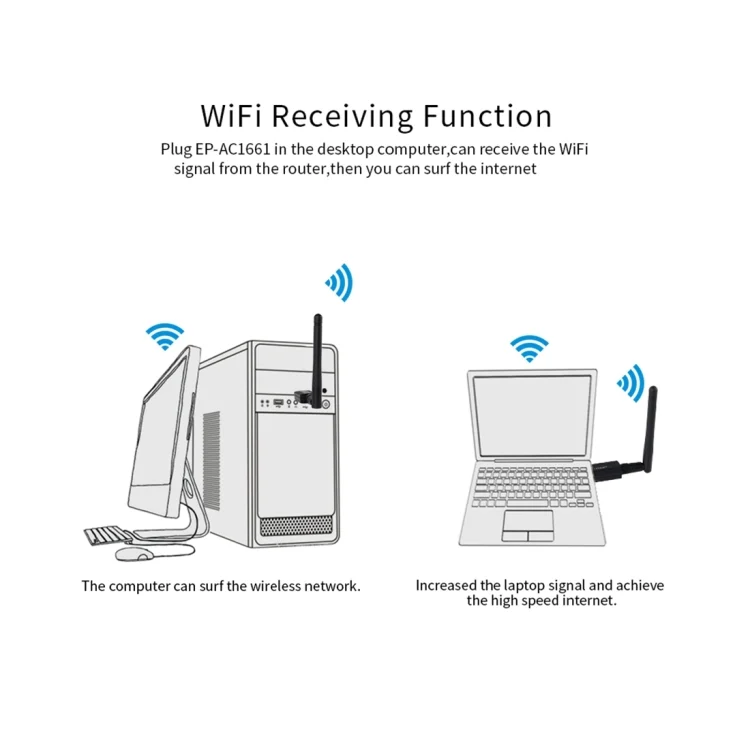 WiFi Receiving Function

Plug EP-AC1661 in the desktop computer,can receive the WiFi signal from the router,then you can surf the internet

The computer can surf the wireless network.

Increased the laptop signal and achieve the high speed internet.