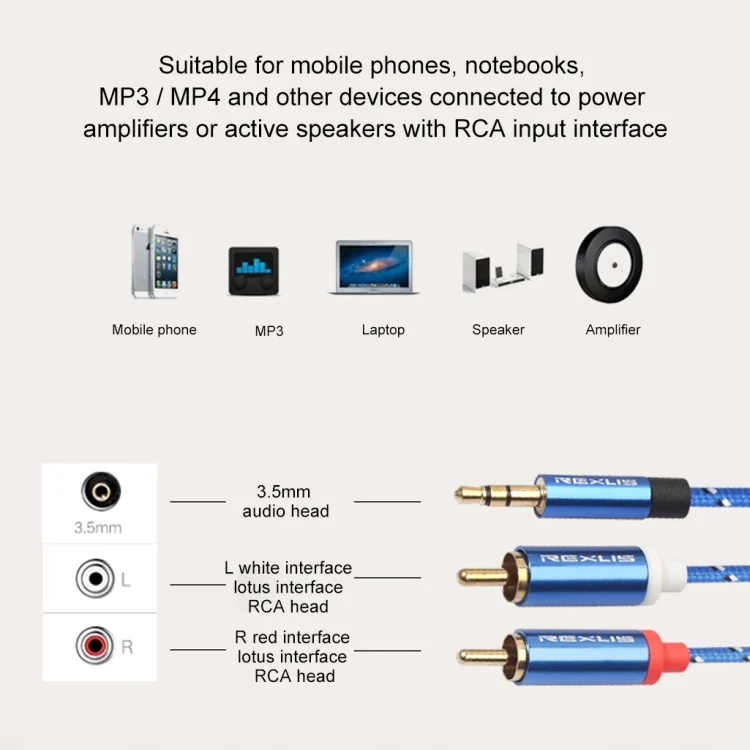 Suitable for mobile phones, notebooks, MP3 / MP4 and other devices connected to power amplifiers or active speakers with RCA input interface

Mobile phone

MP3

Laptop

Speaker

Amplifier

3.5mm

3.5mm audio head

REXLIS

L

L white interface lotus interface RCA head

REXLIS

R

R red interface lotus interface RCA head

REXLIS