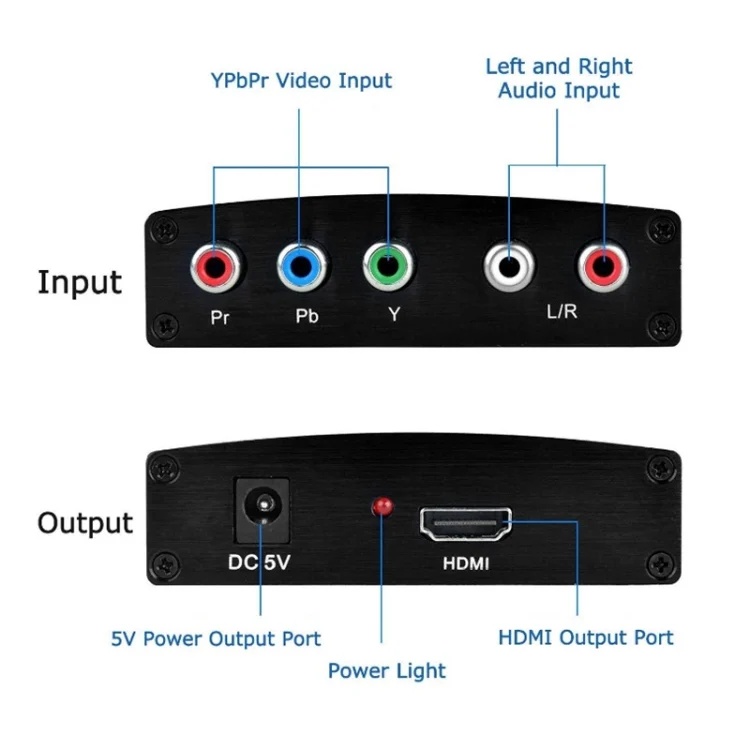 YPbPr Video Input

Left and Right
Audio Input

Input

Pr

Pb

Y

L/R

Output

DC 5V

HDMI

5V Power Output Port

Power Light

HDMI Output Port