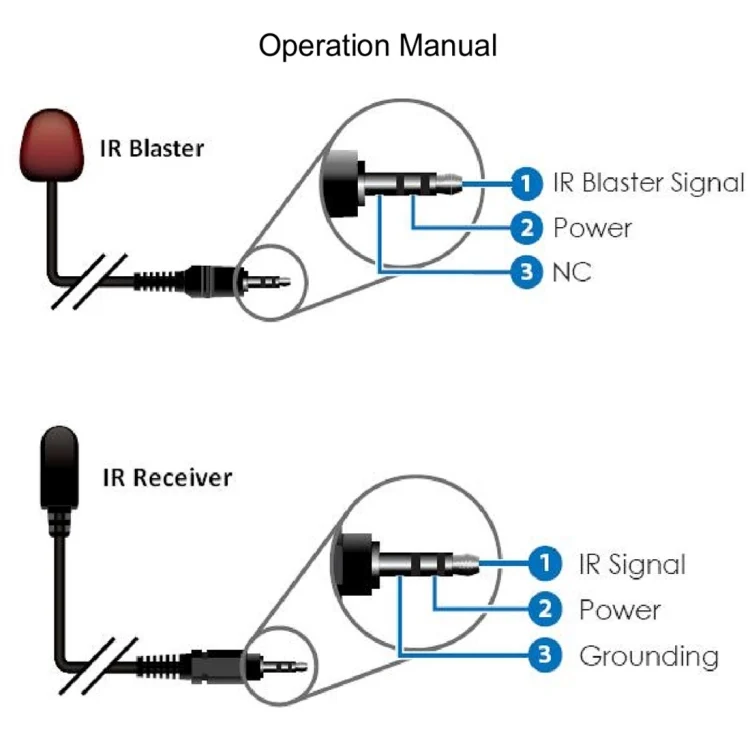 Operation Manual

IR Blaster

1 IR Blaster Signal
2 Power
3 NC

IR Receiver

1 IR Signal
2 Power
3 Grounding