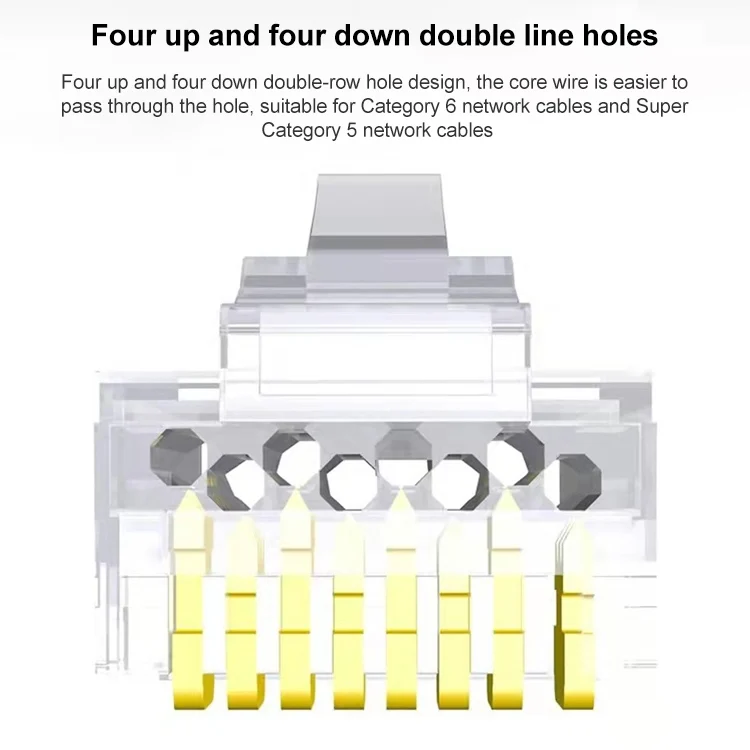 Four up and four down double line holes

Four up and four down double-row hole design, the core wire is easier to pass through the hole, suitable for Category 6 network cables and Super Category 5 network cables