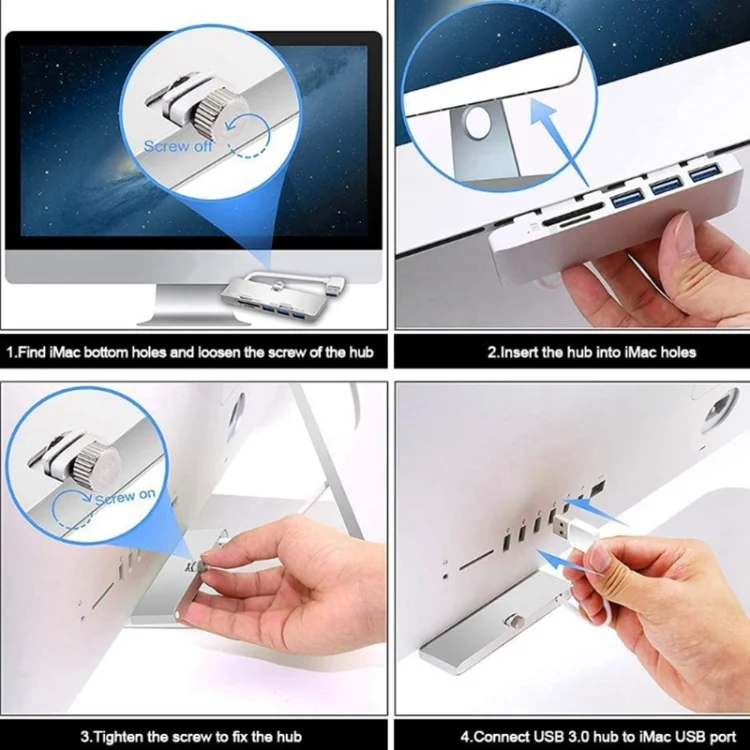 Screw off

1.Find iMac bottom holes and loosen the screw of the hub

2.Insert the hub into iMac holes

Screw on

3.Tighten the screw to fix the hub

4.Connect USB 3.0 hub to iMac USB port